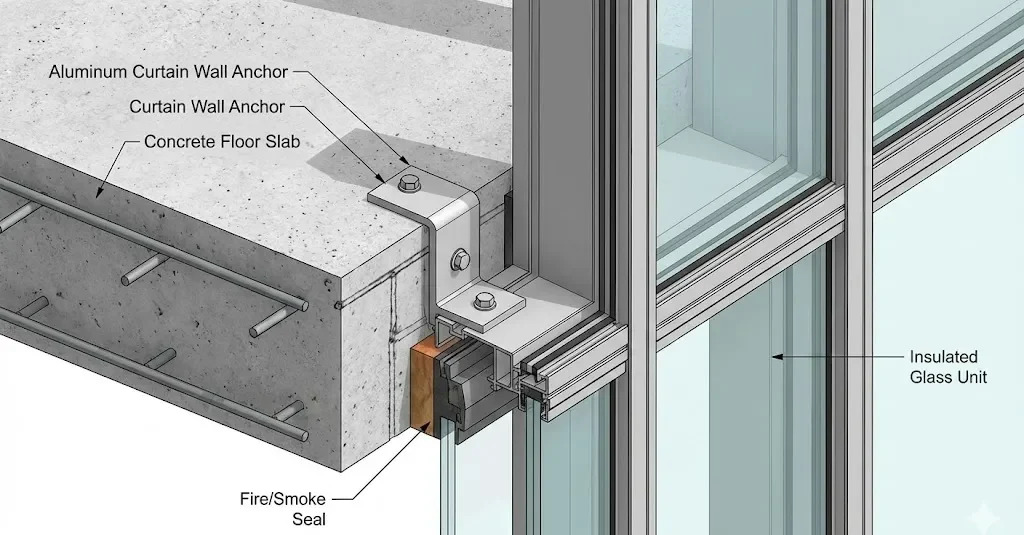 Aluminum Curtain Wall Anchor
Curtain Wall Anchor
Concrete Floor Slab
Insulated Glass Unit
Fire/Smoke Seal